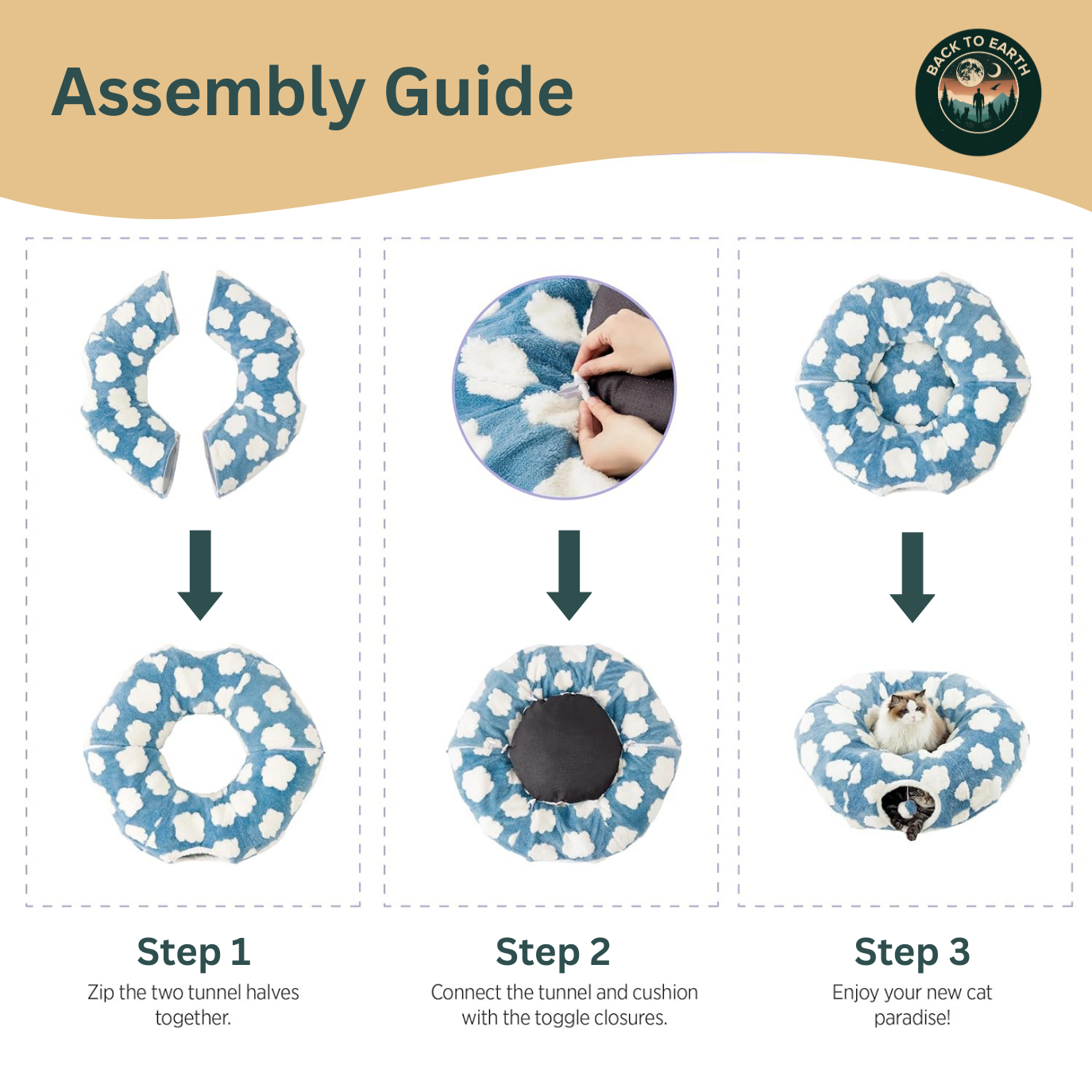 Assembly Guide

BACK TO EARTH

Step 1
Zip the two tunnel halves together.

Step 2
Connect the tunnel and cushion with the toggle closures.

Step 3
Enjoy your new cat paradise!